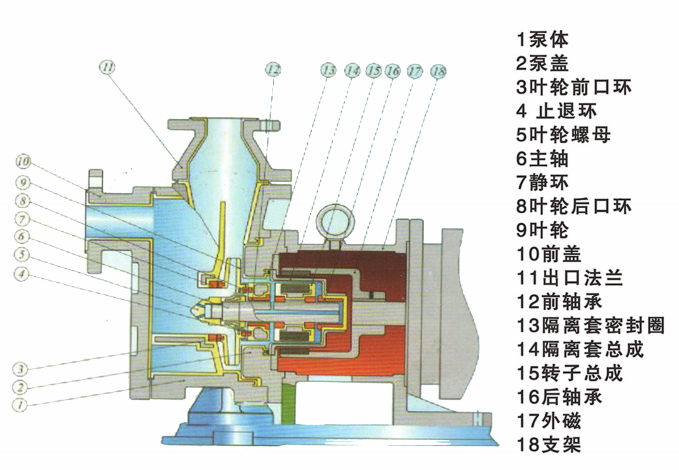 11
12
13
14
15
16
17
18
10
9
8
7
6
5
4
3
2
1

1泵体
2泵盖
3叶轮前口环
4 止退环
5叶轮螺母
6主轴
7静环
8叶轮后口环
9叶轮
10前盖
11出口法兰
12前轴承
13隔离套密封圈
14隔离套总成
15转子总成
16后轴承
17外磁
18支架